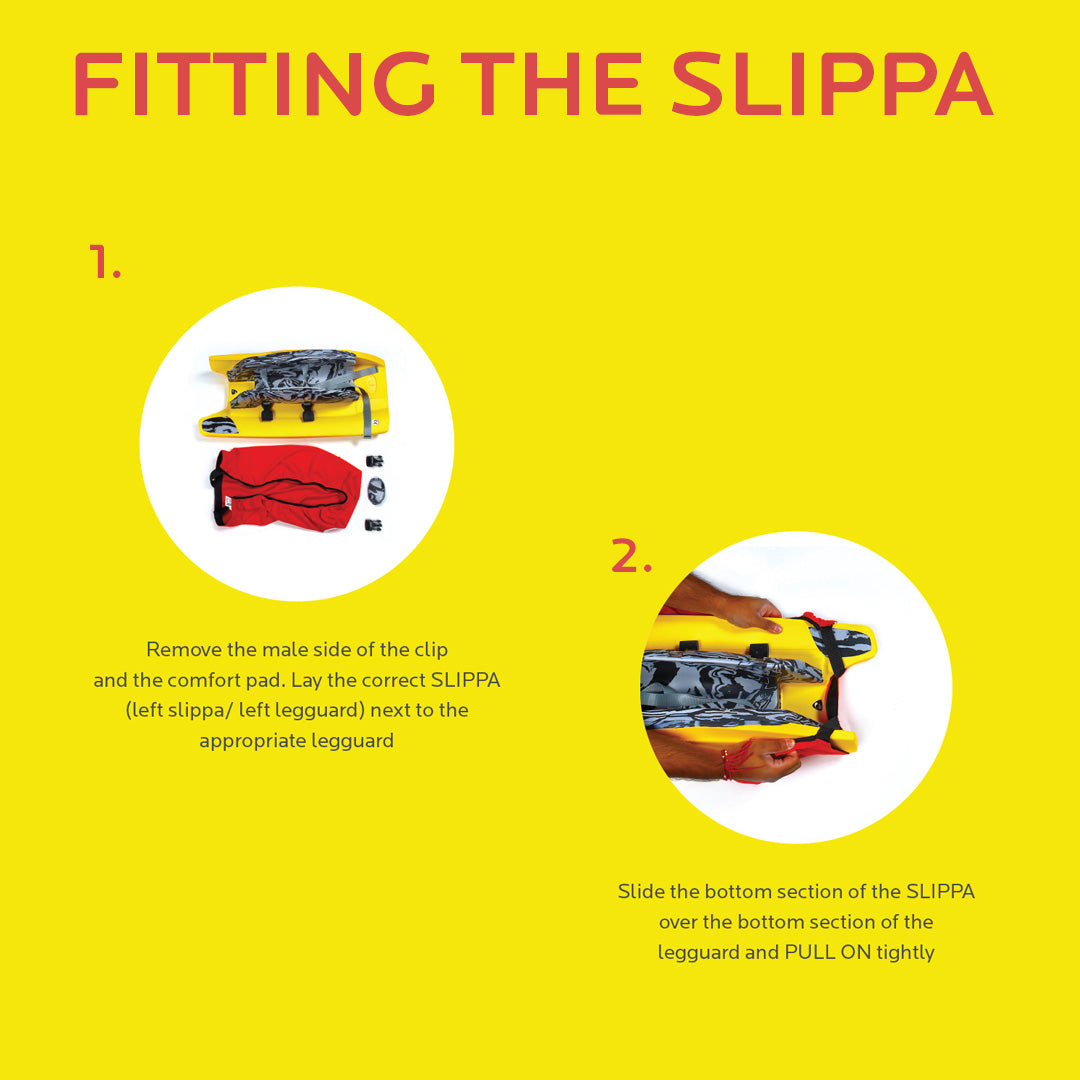 FITTING THE SLIPPA

1.

Remove the male side of the clip and the comfort pad. Lay the correct SLIPPA (left slippa/ left legguard) next to the appropriate legguard

2.

Slide the bottom section of the SLIPPA over the bottom section of the legguard and PULL ON tightly