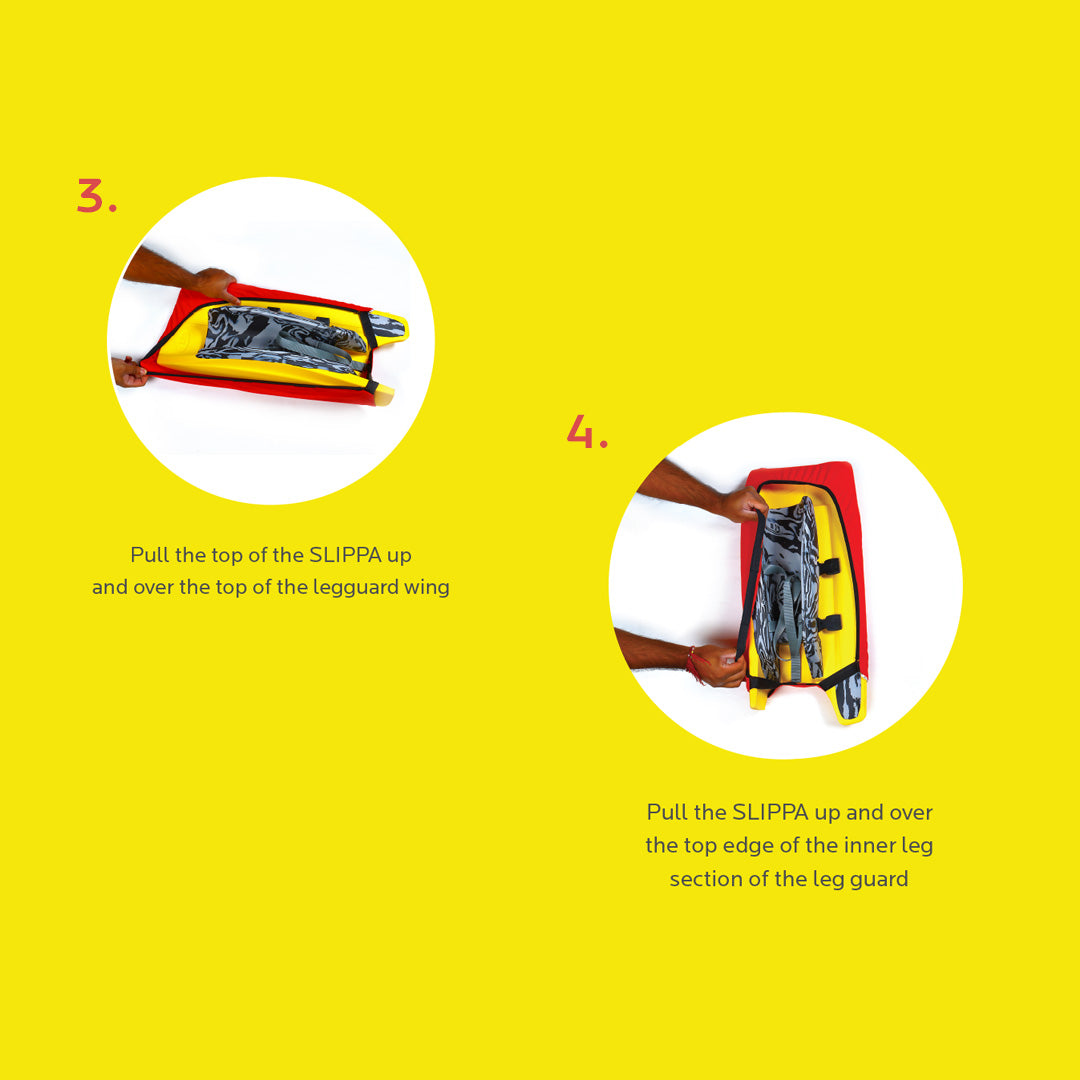 3.

Pull the top of the SLIPPA up and over the top of the legguard wing

4.

Pull the SLIPPA up and over the top edge of the inner leg section of the leg guard