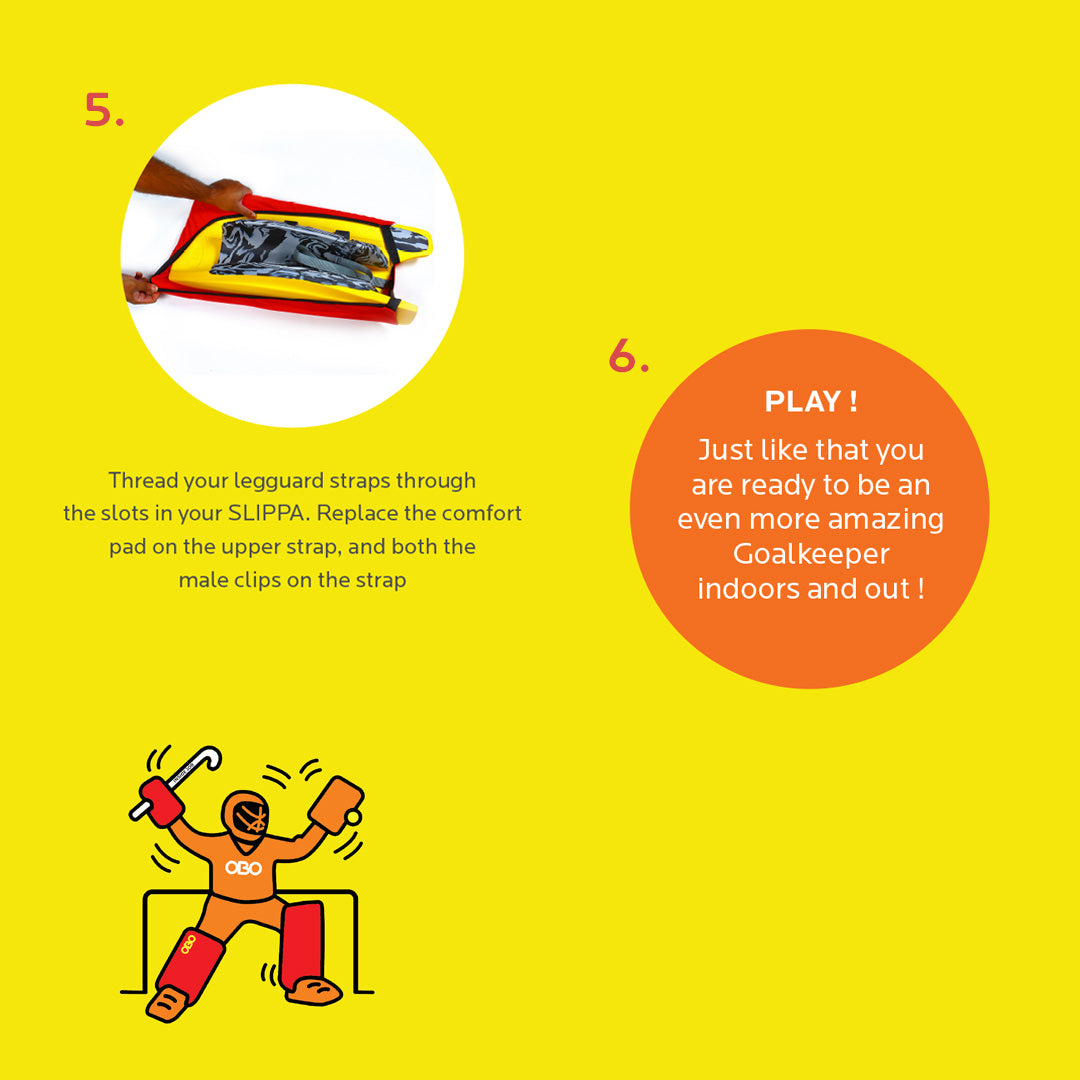 5.

Thread your legguard straps through the slots in your SLIPPA. Replace the comfort pad on the upper strap, and both the male clips on the strap

6.

PLAY !

Just like that you are ready to be an even more amazing Goalkeeper indoors and out !

OBO

OBO